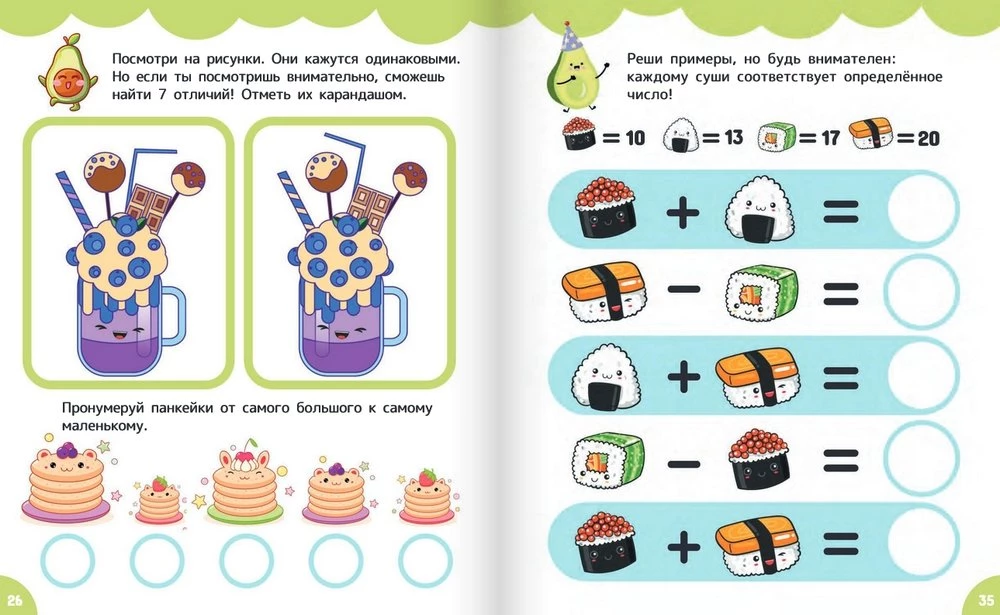 Посмотри на рисунки. Они кажутся одинаковыми. Но если ты посмотришь внимательно, сможешь найти 7 отличий! Отметь их карандашом.

Пронумеруй панкейки от самого большого к самому маленькому.

26

Реши примеры, но будь внимателен: каждому суши соответствует определённое число!

= 10 = 13 = 17 = 20

+ =

− =

+ =

− =

+ =

35