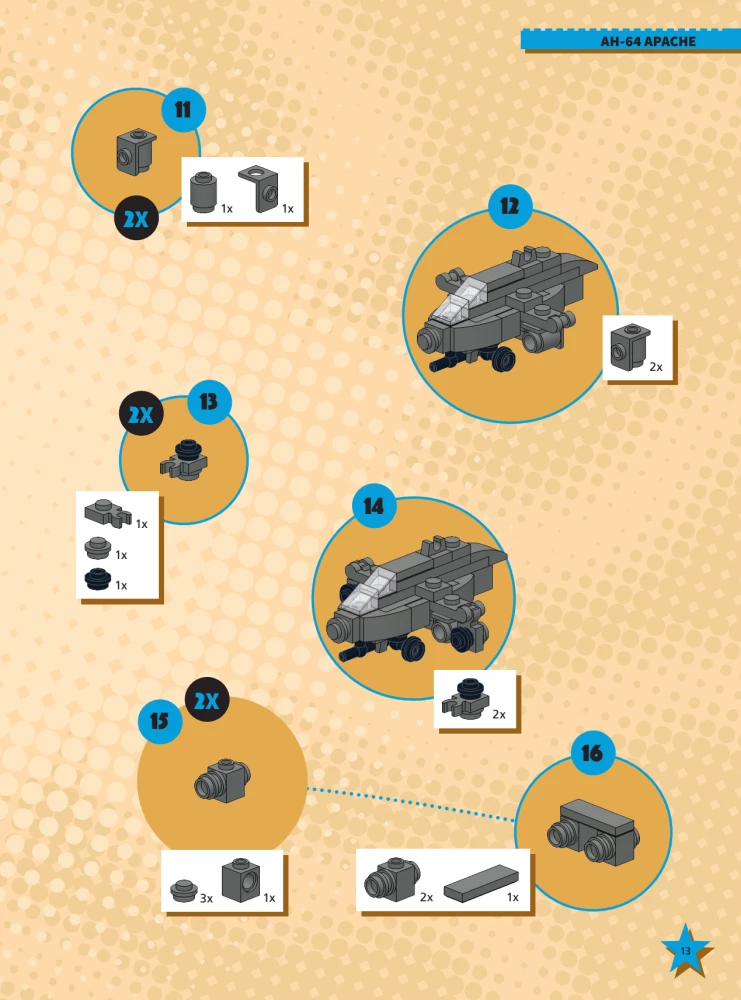 AH-64 APACHE

11

2X

1x 1x

12

2x

2X

13

1x

1x

1x

14

2x

15

2X

3x 1x

16

2x 1x

13