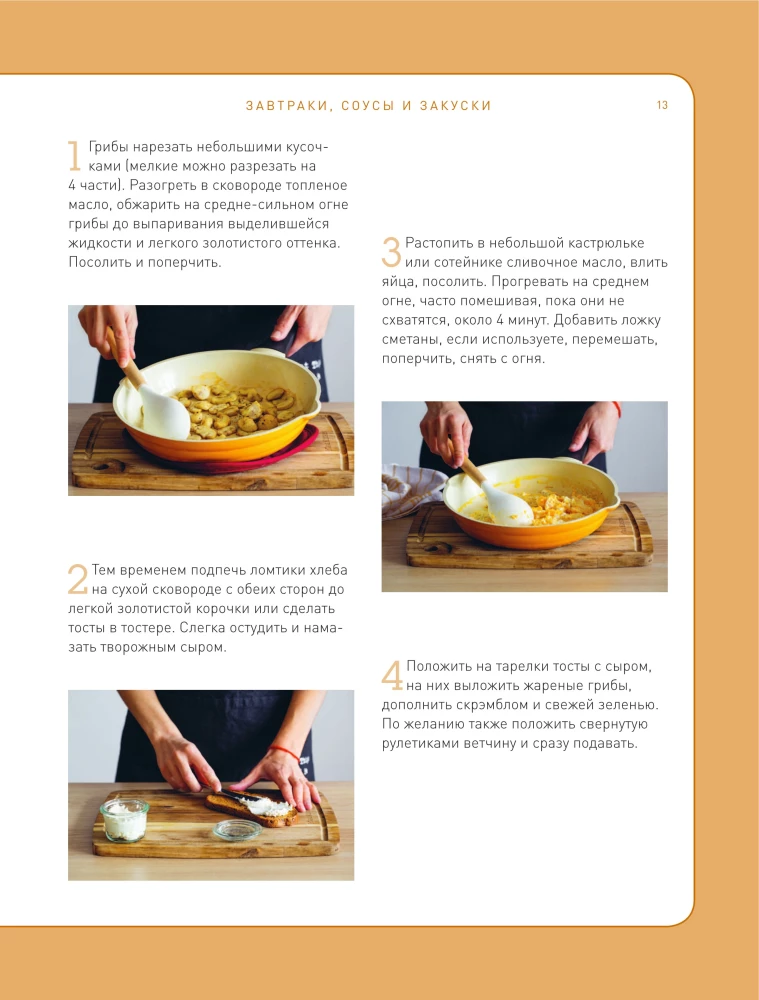 ЗАВТРАКИ, СОУСЫ И ЗАКУСКИ

13

1 Грибы нарезать небольшими кусочками (мелкие можно разрезать на 4 части). Разогреть в сковороде топленое масло, обжарить на средне-сильном огне грибы до выпаривания выделившейся жидкости и легкого золотистого оттенка. Посолить и поперчить.

2 Тем временем подпечь ломтики хлеба на сухой сковороде с обеих сторон до легкой золотистой корочки или сделать тосты в тостере. Слегка остудить и намазать творожным сыром.

3 Растопить в небольшой кастрюльке или сотейнике сливочное масло, влить яйца, посолить. Прогревать на среднем огне, часто помешивая, пока они не схватятся, около 4 минут. Добавить ложку сметаны, если используете, перемешать, поперчить, снять с огня.

4 Положить на тарелки тосты с сыром, на них выложить жареные грибы, дополнить скрэмблом и свежей зеленью. По желанию также положить свернутую рулетиками ветчину и сразу подавать.