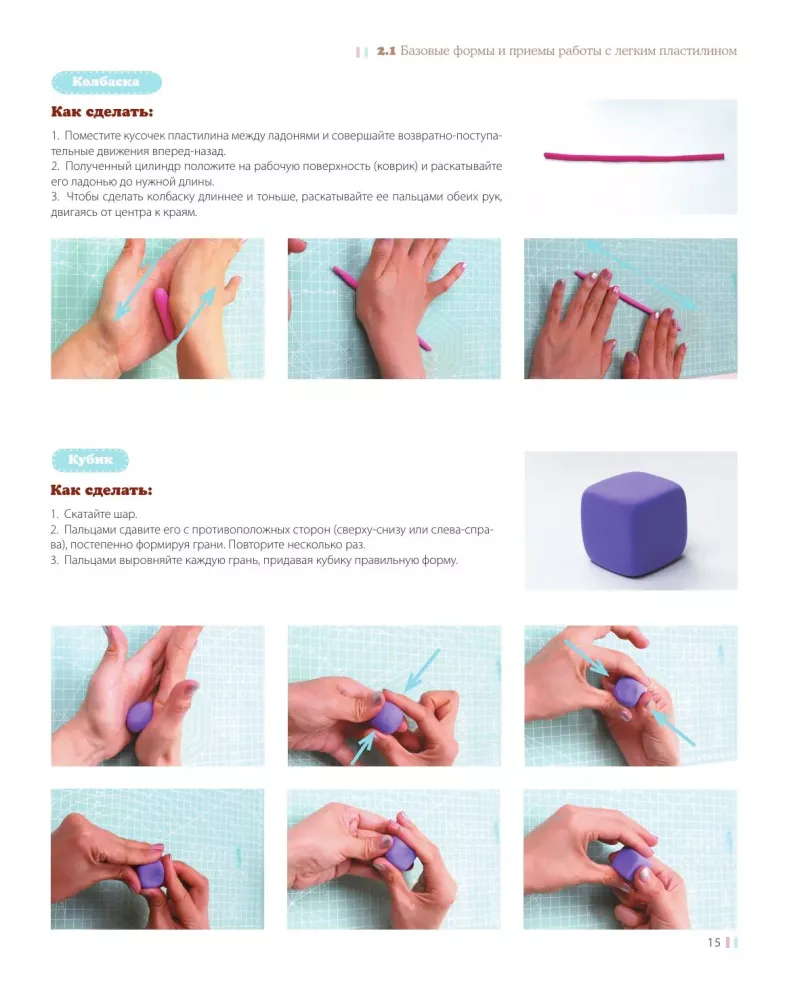 2.1 Базовые формы и приемы работы с легким пластилином

Колбаска

Как сделать:

1. Поместите кусочек пластилина между ладонями и совершайте возвратно-поступательные движения вперед-назад.
2. Полученный цилиндр положите на рабочую поверхность (коврик) и раскатывайте его ладонью до нужной длины.
3. Чтобы сделать колбаску длиннее и тоньше, раскатывайте ее пальцами обеих рук, двигаясь от центра к краям.

Кубик

Как сделать:

1. Скатайте шар.
2. Пальцами сдавите его с противоположных сторон (сверху-снизу или слева-справа), постепенно формируя грани. Повторите несколько раз.
3. Пальцами выровняйте каждую грань, придавая кубику правильную форму.

15