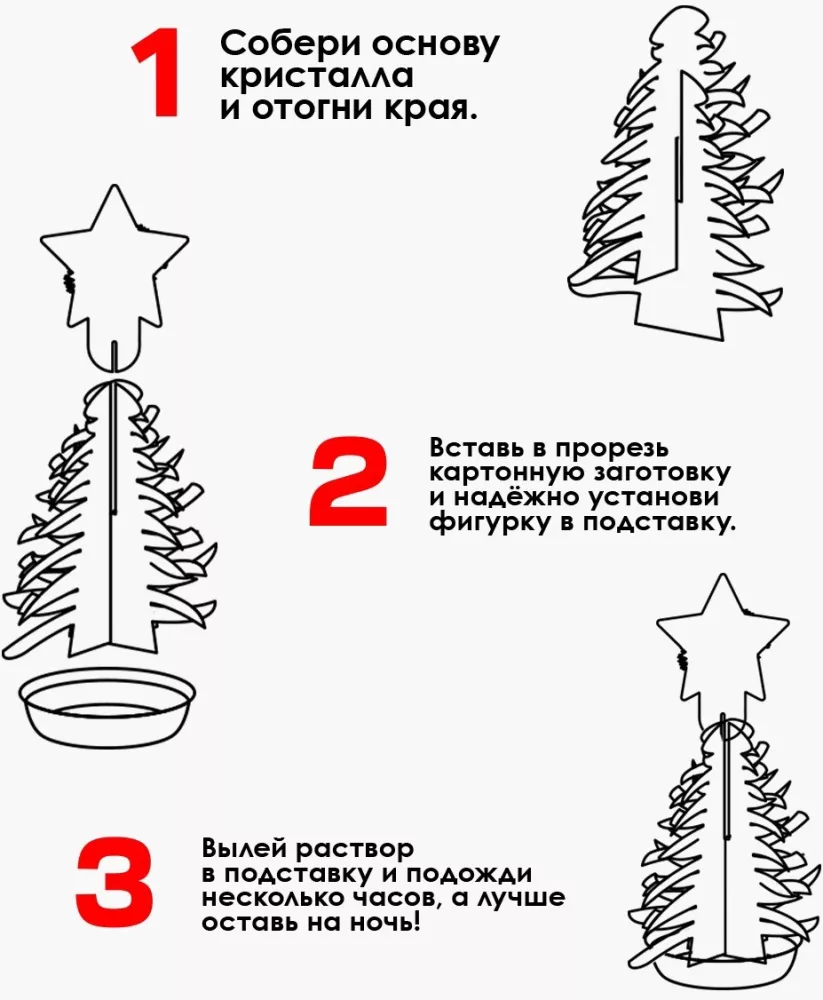 1

Собери основу кристалла и отогни края.

2

Вставь в прорезь картонную заготовку и надёжно установи фигурку в подставку.

3

Вылей раствор в подставку и подожди несколько часов, а лучше оставь на ночь!